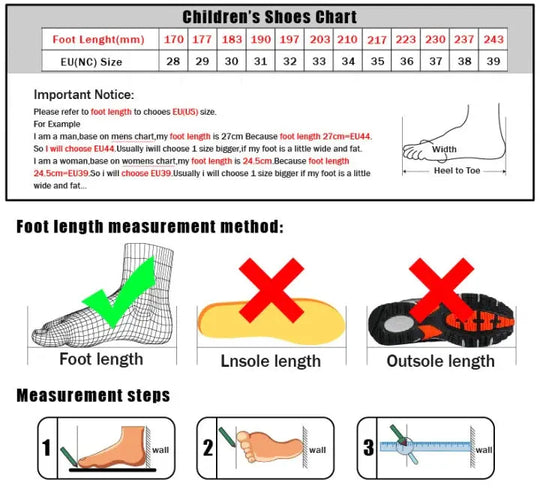 Children's Shoes Chart

| Foot Lenght(mm) | 170 | 177 | 183 | 190 | 197 | 203 | 210 | 217 | 223 | 230 | 237 | 243 |
|---|---|---|---|---|---|---|---|---|---|---|---|---|
| EU(NC) Size | 28 | 29 | 30 | 31 | 32 | 33 | 34 | 35 | 36 | 37 | 38 | 39 |

Important Notice:
Please refer to foot length to chooes EU(US) size.
For Example
I am a man,base on mens chart,my foot length is 27cm Because foot length 27cm=EU44. So I will choose EU44.Usually iwill choose 1 size bigger,if my foot is a little wide and fat.
I am a woman,base on womens chart,my foot length is 24.5cm.Because foot length 24.5cm=EU39.So i will choose EU39.Usually i will choose 1 size bigger if my foot is a little wide and fat...

Width
Heel to Toe

Foot length measurement method:

Foot length
Lnsole length
Outsole length

Measurement steps

1 wall
2 wall
3 wall